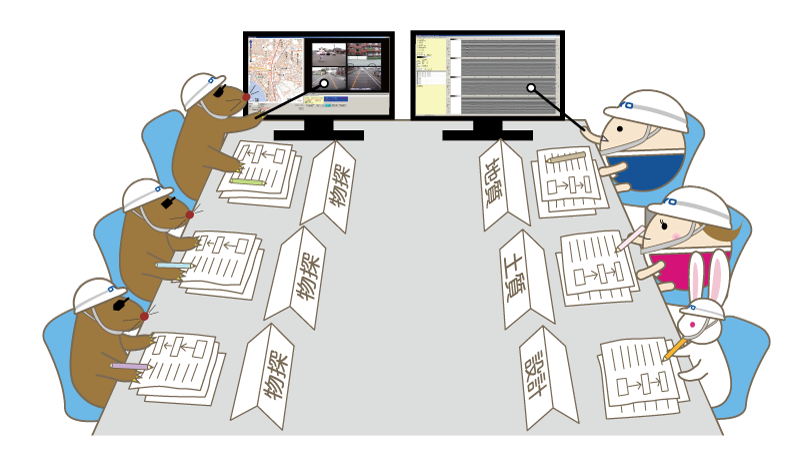 物探
物探
物探
地質
土質
設計